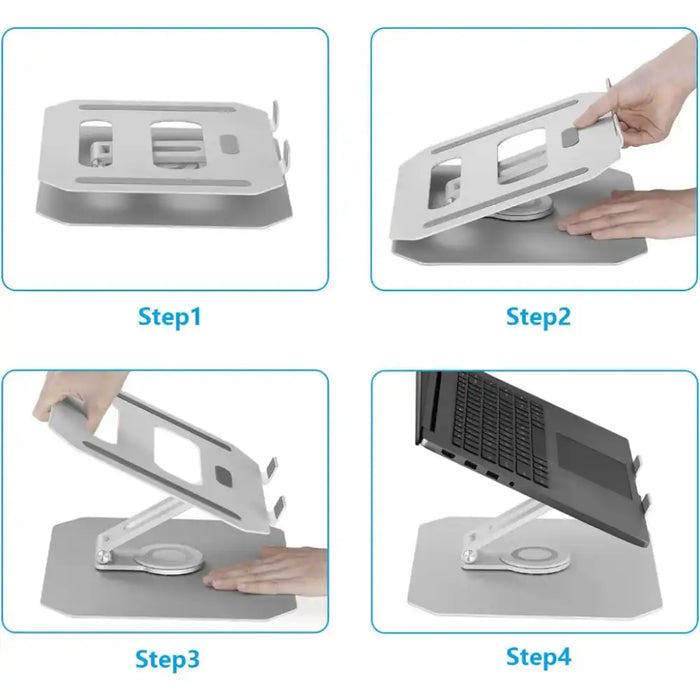 Step1

Step2

Step3

Step4