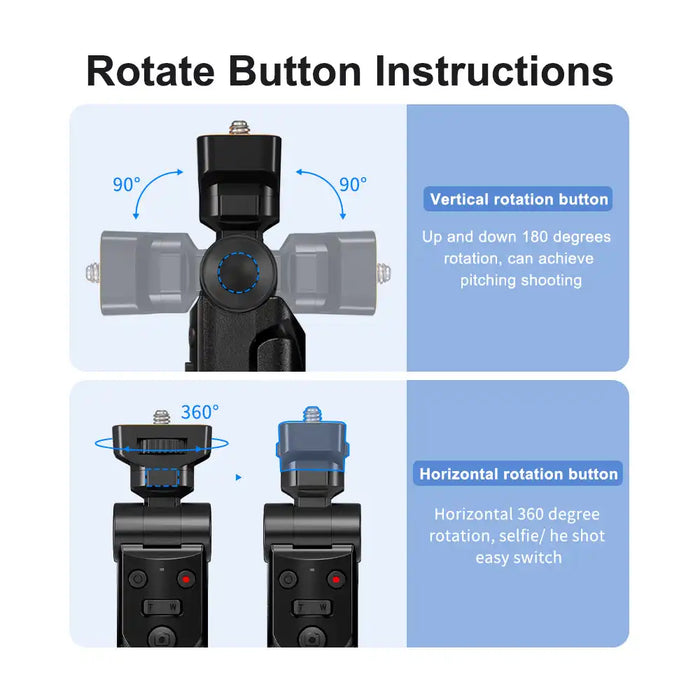 Rotate Button Instructions

90°

90°

Vertical rotation button

Up and down 180 degrees rotation, can achieve pitching shooting

360°

T W

T W

Horizontal rotation button

Horizontal 360 degree rotation, selfie/ he shot easy switch