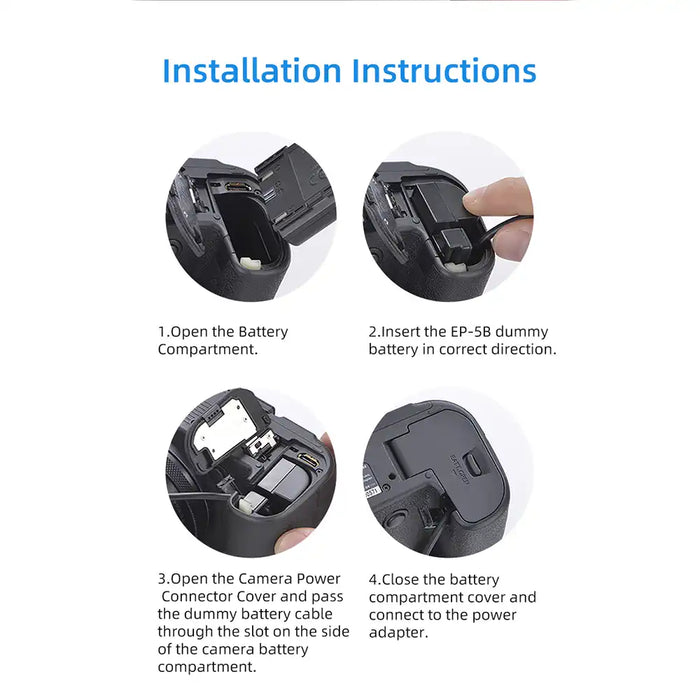 Installation Instructions

1.Open the Battery Compartment.

2.Insert the EP-5B dummy battery in correct direction.

3.Open the Camera Power Connector Cover and pass the dummy battery cable through the slot on the side of the camera battery compartment.

4.Close the battery compartment cover and connect to the power adapter.