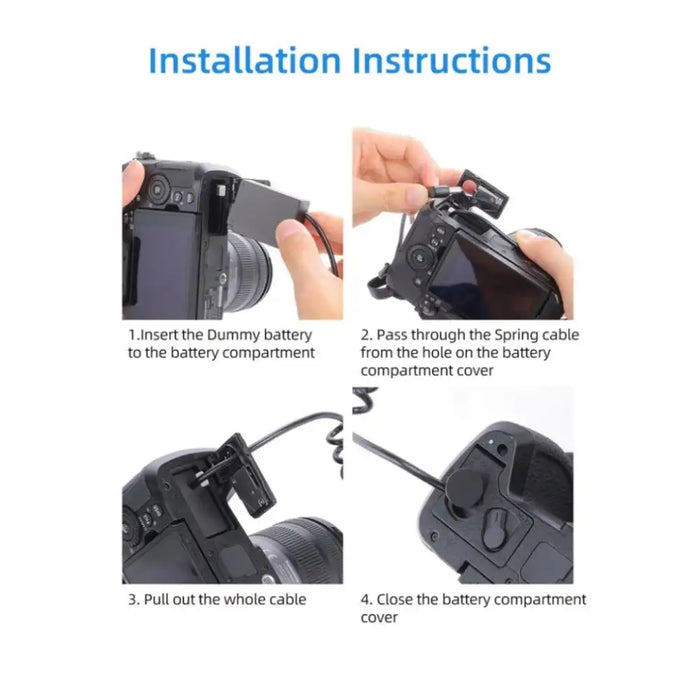 Installation Instructions

1.Insert the Dummy battery to the battery compartment

2. Pass through the Spring cable from the hole on the battery compartment cover

3. Pull out the whole cable

4. Close the battery compartment cover